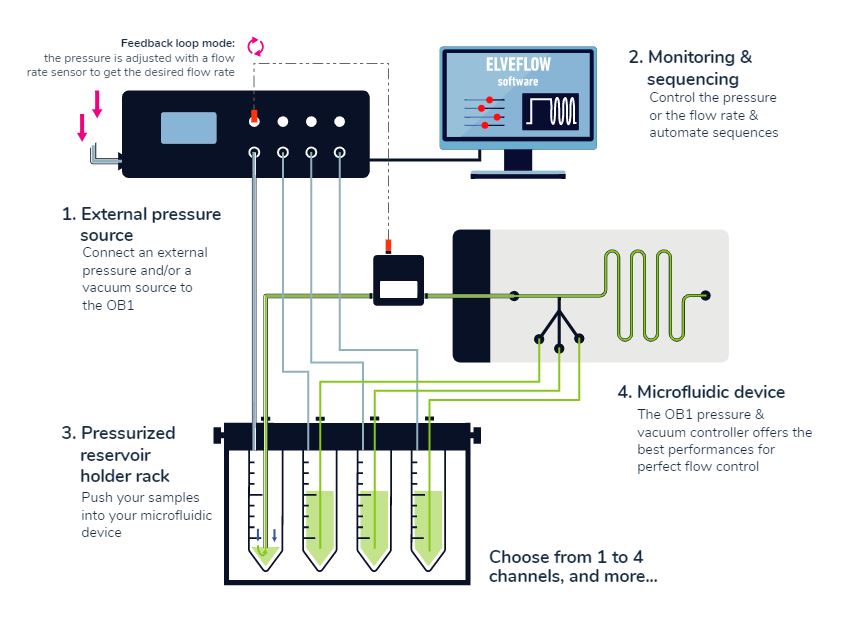 Feedback loop mode:
the pressure is adjusted with a flow rate sensor to get the desired flow rate

ELVEFLOW
software

2. Monitoring & sequencing
Control the pressure or the flow rate & automate sequences

1. External pressure source
Connect an external pressure and/or a vacuum source to the OB1

4. Microfluidic device
The OB1 pressure & vacuum controller offers the best performances for perfect flow control

3. Pressurized reservoir holder rack
Push your samples into your microfluidic device

Choose from 1 to 4 channels, and more...