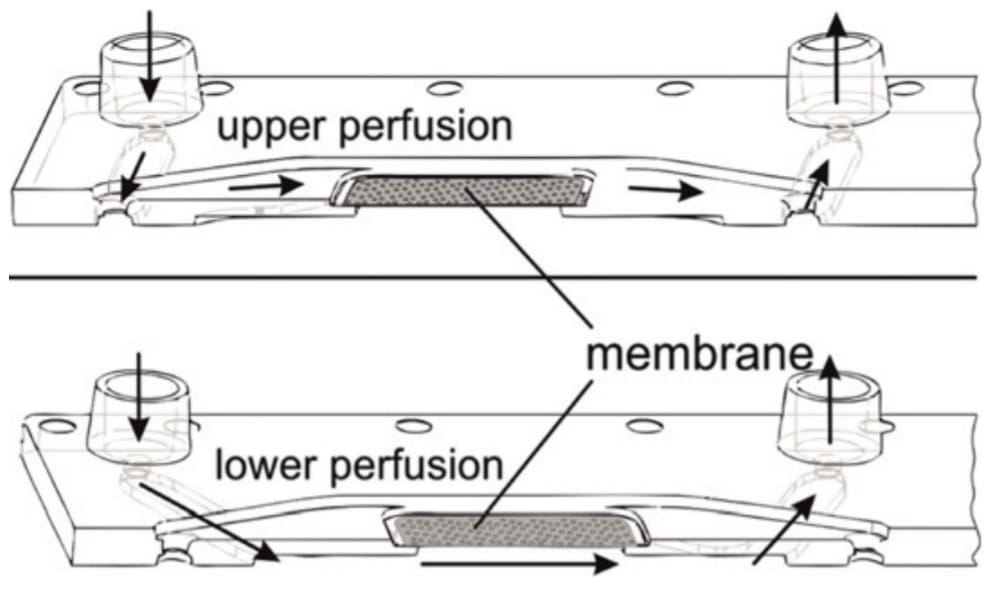 upper perfusion

membrane

lower perfusion